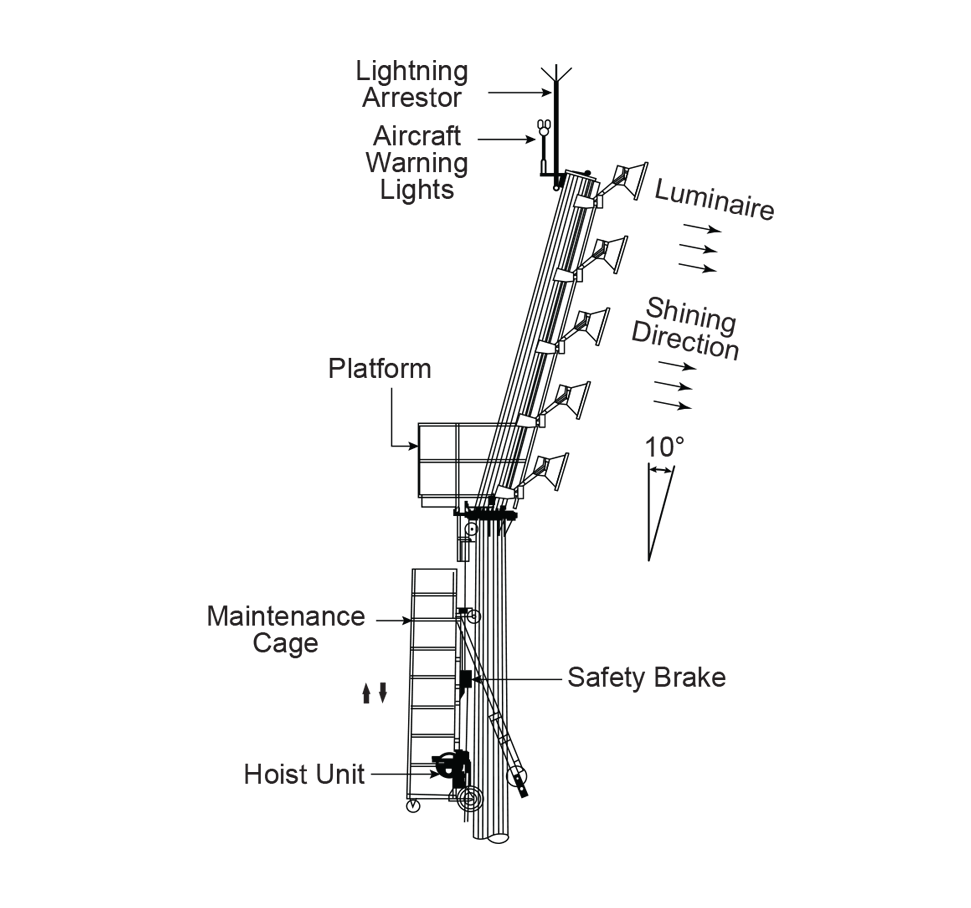 Lightning Arrestor

Aircraft Warning Lights

Luminaire

Shining Direction

Platform

10°

Maintenance Cage

Safety Brake

Hoist Unit